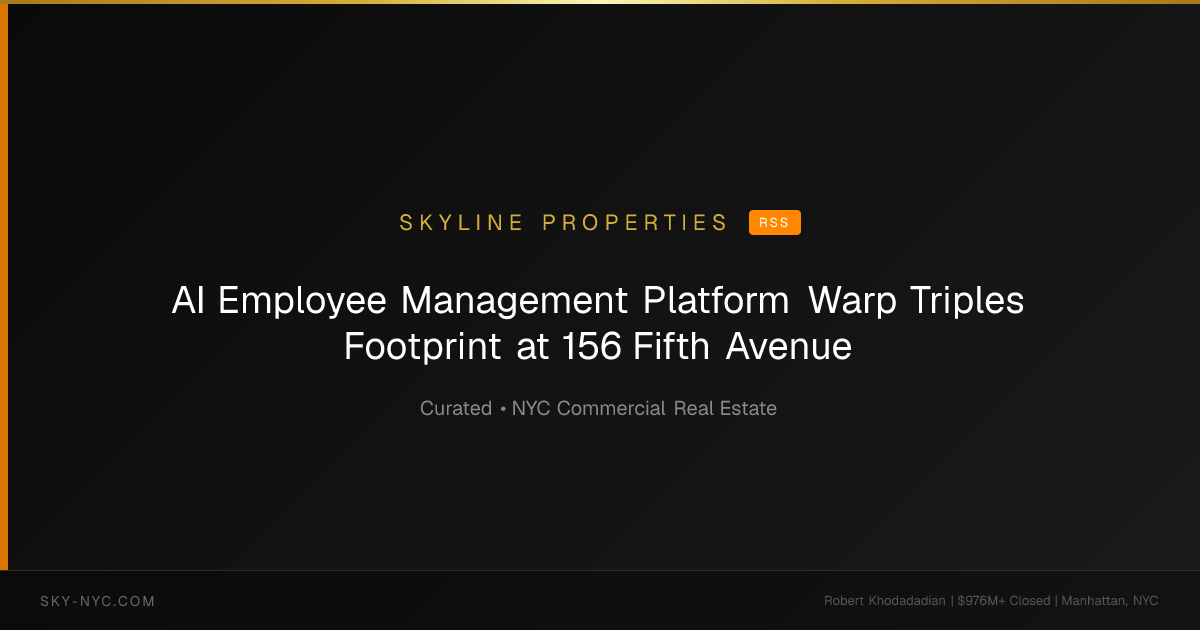 SKYLINE PROPERTIES RSS

AI Employee Management Platform Warp Triples Footprint at 156 Fifth Avenue

Curated • NYC Commercial Real Estate

SKY-NYC.COM

Robert Khodadadian | $976M+ Closed | Manhattan, NYC